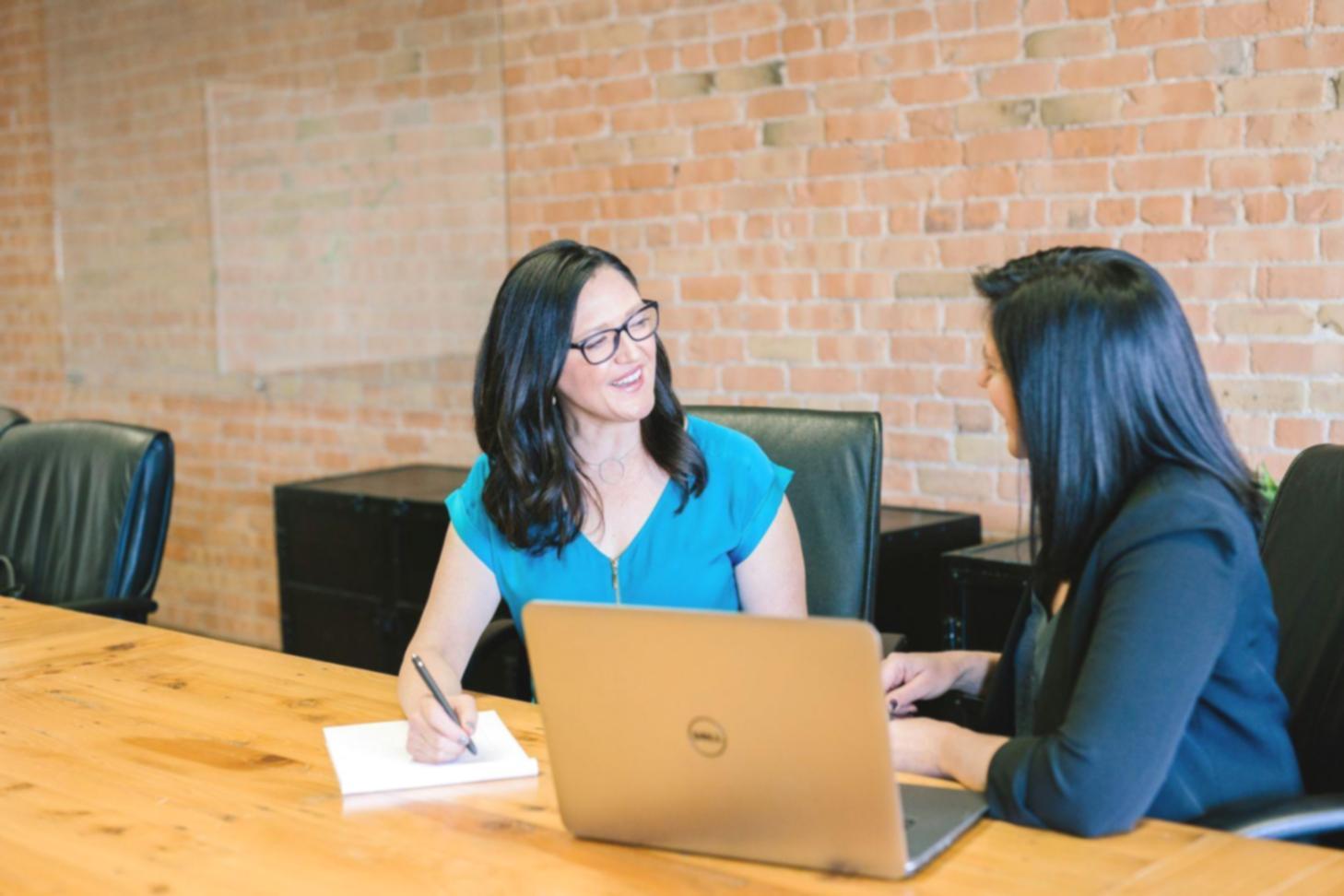 DELL